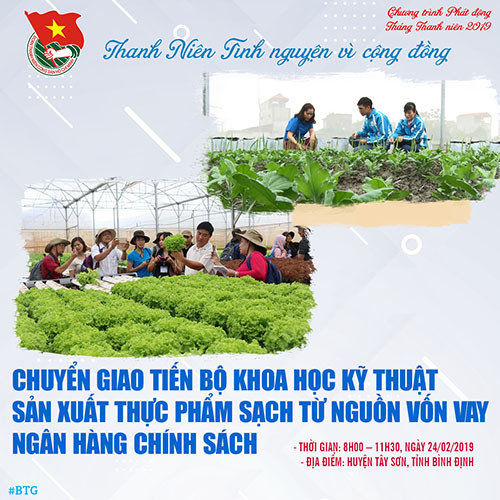 Chương trình Phát động
Tháng Thanh niên 2019

Thanh Niên Tình nguyện vì cộng đồng

CHUYỂN GIAO TIẾN BỘ KHOA HỌC KỸ THUẬT SẢN XUẤT THỰC PHẨM SẠCH TỪ NGUỒN VỐN VAY NGÂN HÀNG CHÍNH SÁCH

- THỜI GIAN: 8H00 – 11H30, NGÀY 24/02/2019
- ĐỊA ĐIỂM: HUYỆN TÂY SƠN, TỈNH BÌNH ĐỊNH

#BTG