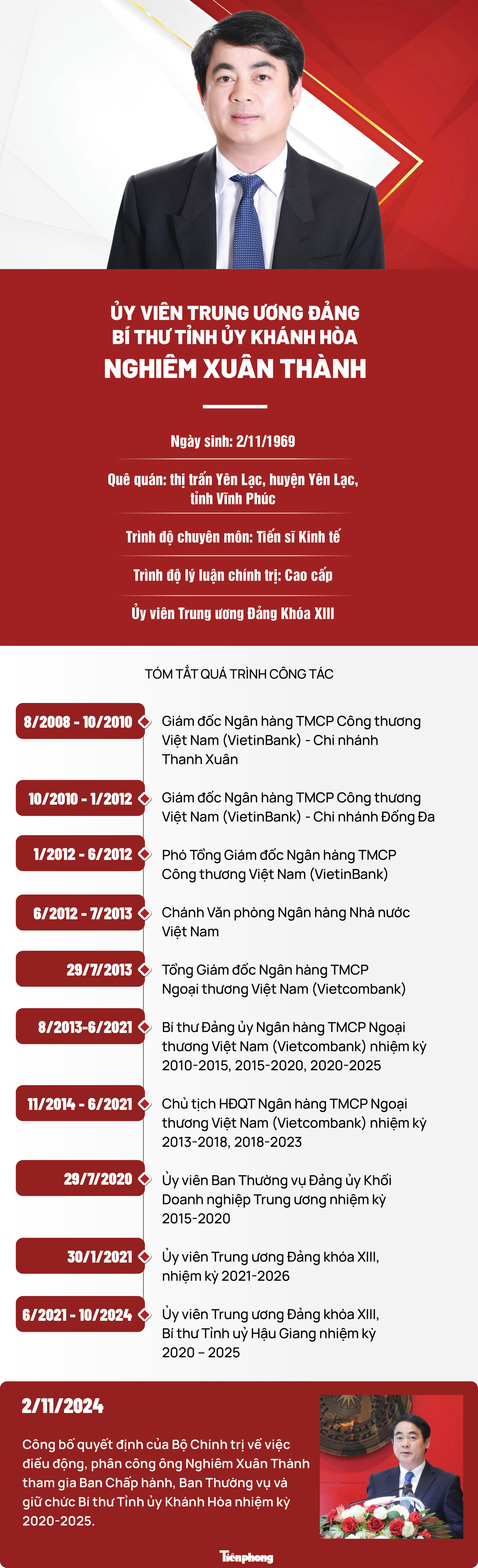 ỦY VIÊN TRUNG ƯƠNG ĐẢNG
BÍ THƯ TỈNH ỦY KHÁNH HÒA
NGHIÊM XUÂN THÀNH

Ngày sinh: 2/11/1969

Quê quán: thị trấn Yên Lạc, huyện Yên Lạc, tỉnh Vĩnh Phúc

Trình độ chuyên môn: Tiến sĩ Kinh tế

Trình độ lý luận chính trị: Cao cấp

Ủy viên Trung ương Đảng Khóa XIII

TÓM TẮT QUÁ TRÌNH CÔNG TÁC

8/2008 - 10/2010
Giám đốc Ngân hàng TMCP Công thương Việt Nam (VietinBank) - Chi nhánh Thanh Xuân

10/2010 - 1/2012
Giám đốc Ngân hàng TMCP Công thương Việt Nam (VietinBank) - Chi nhánh Đống Đa

1/2012 - 6/2012
Phó Tổng Giám đốc Ngân hàng TMCP Công thương Việt Nam (VietinBank)

6/2012 - 7/2013
Chánh Văn phòng Ngân hàng Nhà nước Việt Nam

29/7/2013
Tổng Giám đốc Ngân hàng TMCP Ngoại thương Việt Nam (Vietcombank)

8/2013-6/2021
Bí thư Đảng ủy Ngân hàng TMCP Ngoại thương Việt Nam (Vietcombank) nhiệm kỳ 2010-2015, 2015-2020, 2020-2025

11/2014 - 6/2021
Chủ tịch HĐQT Ngân hàng TMCP Ngoại thương Việt Nam (Vietcombank) nhiệm kỳ 2013-2018, 2018-2023

29/7/2020
Ủy viên Ban Thường vụ Đảng ủy Khối Doanh nghiệp Trung ương nhiệm kỳ 2015-2020

30/1/2021
Ủy viên Trung ương Đảng khóa XIII, nhiệm kỳ 2021-2026

6/2021 - 10/2024
Ủy viên Trung ương Đảng khóa XIII, Bí thư Tỉnh uỷ Hậu Giang nhiệm kỳ 2020 – 2025

2/11/2024
Công bố quyết định của Bộ Chính trị về việc điều động, phân công ông Nghiêm Xuân Thành tham gia Ban Chấp hành, Ban Thường vụ và giữ chức Bí thư Tỉnh ủy Khánh Hòa nhiệm kỳ 2020-2025.

Tiền phong