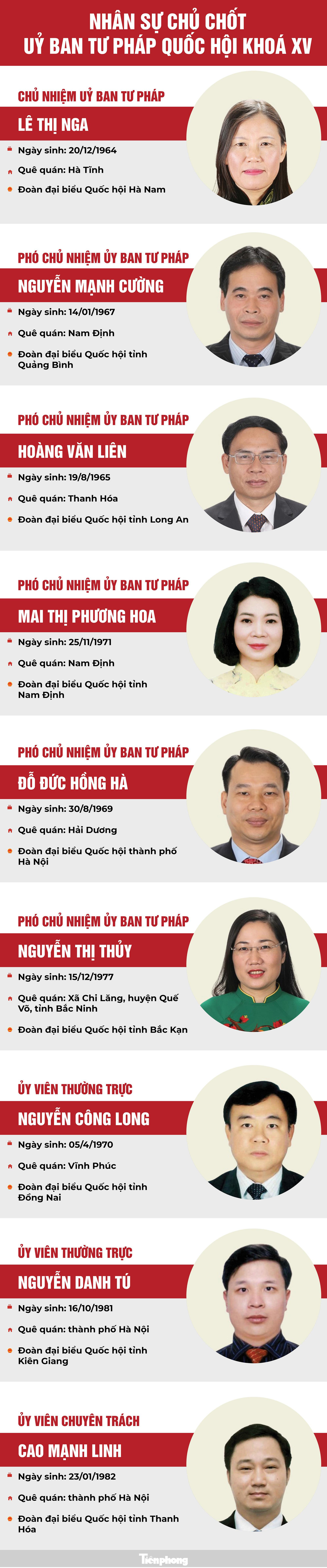 NHÂN SỰ CHỦ CHỐT
UỶ BAN TƯ PHÁP QUỐC HỘI KHOÁ XV

CHỦ NHIỆM UỶ BAN TƯ PHÁP
LÊ THỊ NGA
Ngày sinh: 20/12/1964
Quê quán: Hà Tĩnh
Đoàn đại biểu Quốc hội Hà Nam

PHÓ CHỦ NHIỆM ỦY BAN TƯ PHÁP
NGUYỄN MẠNH CƯỜNG
Ngày sinh: 14/01/1967
Quê quán: Nam Định
Đoàn đại biểu Quốc hội tỉnh Quảng Bình

PHÓ CHỦ NHIỆM ỦY BAN TƯ PHÁP
HOÀNG VĂN LIÊN
Ngày sinh: 19/8/1965
Quê quán: Thanh Hóa
Đoàn đại biểu Quốc hội tỉnh Long An

PHÓ CHỦ NHIỆM ỦY BAN TƯ PHÁP
MAI THỊ PHƯƠNG HOA
Ngày sinh: 25/11/1971
Quê quán: Nam Định
Đoàn đại biểu Quốc hội tỉnh Nam Định

PHÓ CHỦ NHIỆM ỦY BAN TƯ PHÁP
ĐỖ ĐỨC HỒNG HÀ
Ngày sinh: 30/8/1969
Quê quán: Hải Dương
Đoàn đại biểu Quốc hội thành phố Hà Nội

PHÓ CHỦ NHIỆM ỦY BAN TƯ PHÁP
NGUYỄN THỊ THỦY
Ngày sinh: 15/12/1977
Quê quán: Xã Chi Lăng, huyện Quế Võ, tỉnh Bắc Ninh
Đoàn đại biểu Quốc hội tỉnh Bắc Kạn

ỦY VIÊN THƯỜNG TRỰC
NGUYỄN CÔNG LONG
Ngày sinh: 05/4/1970
Quê quán: Vĩnh Phúc
Đoàn đại biểu Quốc hội tỉnh Đồng Nai

ỦY VIÊN THƯỜNG TRỰC
NGUYỄN DANH TÚ
Ngày sinh: 16/10/1981
Quê quán: thành phố Hà Nội
Đoàn đại biểu Quốc hội tỉnh Kiên Giang

ỦY VIÊN CHUYÊN TRÁCH
CAO MẠNH LINH
Ngày sinh: 23/01/1982
Quê quán: thành phố Hà Nội
Đoàn đại biểu Quốc hội tỉnh Thanh Hóa

Tiền phong