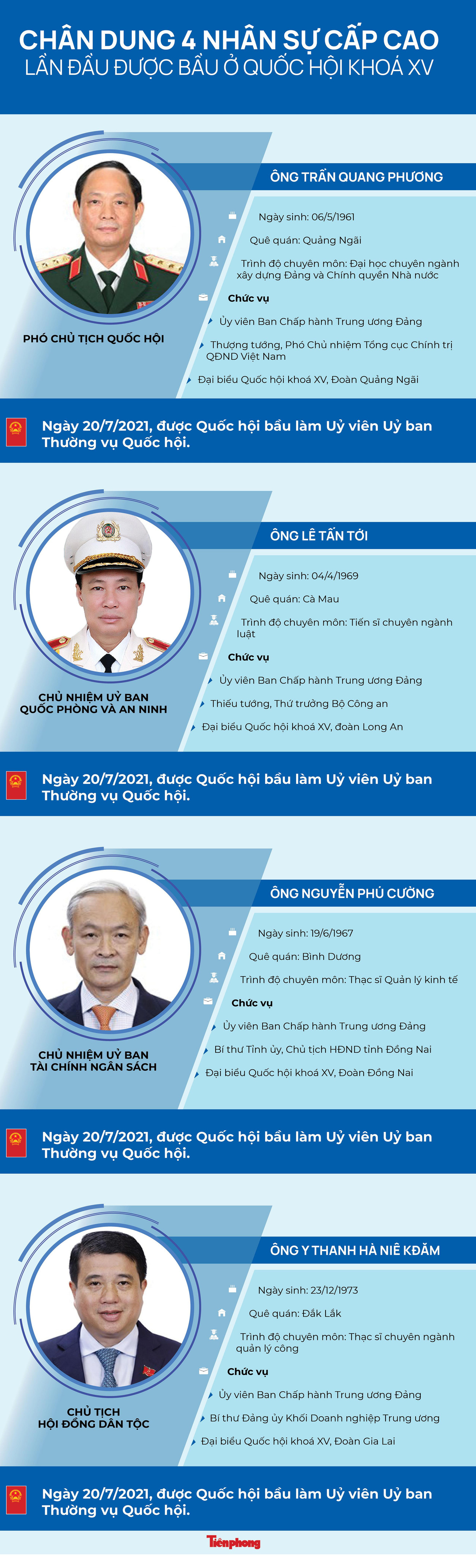 CHÂN DUNG 4 NHÂN SỰ CẤP CAO
LẦN ĐẦU ĐƯỢC BẦU Ở QUỐC HỘI KHOÁ XV

ÔNG TRẦN QUANG PHƯƠNG

Ngày sinh: 06/5/1961

Quê quán: Quảng Ngãi

Trình độ chuyên môn: Đại học chuyên ngành xây dựng Đảng và Chính quyền Nhà nước

Chức vụ

Ủy viên Ban Chấp hành Trung ương Đảng

Thượng tướng, Phó Chủ nhiệm Tổng cục Chính trị QĐND Việt Nam

Đại biểu Quốc hội khoá XV, Đoàn Quảng Ngãi

PHÓ CHỦ TỊCH QUỐC HỘI

Ngày 20/7/2021, được Quốc hội bầu làm Uỷ viên Uỷ ban Thường vụ Quốc hội.

ÔNG LÊ TẤN TỚI

Ngày sinh: 04/4/1969

Quê quán: Cà Mau

Trình độ chuyên môn: Tiến sĩ chuyên ngành luật

Chức vụ

Ủy viên Ban Chấp hành Trung ương Đảng

Thiếu tướng, Thứ trưởng Bộ Công an

Đại biểu Quốc hội khoá XV, đoàn Long An

CHỦ NHIỆM UỶ BAN QUỐC PHÒNG VÀ AN NINH

Ngày 20/7/2021, được Quốc hội bầu làm Uỷ viên Uỷ ban Thường vụ Quốc hội.

ÔNG NGUYỄN PHÚ CƯỜNG

Ngày sinh: 19/6/1967

Quê quán: Bình Dương

Trình độ chuyên môn: Thạc sĩ Quản lý kinh tế

Chức vụ

Ủy viên Ban Chấp hành Trung ương Đảng

Bí thư Tỉnh ủy, Chủ tịch HĐND tỉnh Đồng Nai

Đại biểu Quốc hội khoá XV, Đoàn Đồng Nai

CHỦ NHIỆM UỶ BAN TÀI CHÍNH NGÂN SÁCH

Ngày 20/7/2021, được Quốc hội bầu làm Uỷ viên Uỷ ban Thường vụ Quốc hội.

ÔNG Y THANH HÀ NIÊ KĐĂM

Ngày sinh: 23/12/1973

Quê quán: Đắk Lắk

Trình độ chuyên môn: Thạc sĩ chuyên ngành quản lý công

Chức vụ

Ủy viên Ban Chấp hành Trung ương Đảng

Bí thư Đảng ủy Khối Doanh nghiệp Trung ương

Đại biểu Quốc hội khoá XV, Đoàn Gia Lai

CHỦ TỊCH HỘI ĐỒNG DÂN TỘC

Ngày 20/7/2021, được Quốc hội bầu làm Uỷ viên Uỷ ban Thường vụ Quốc hội.

Tiền phong