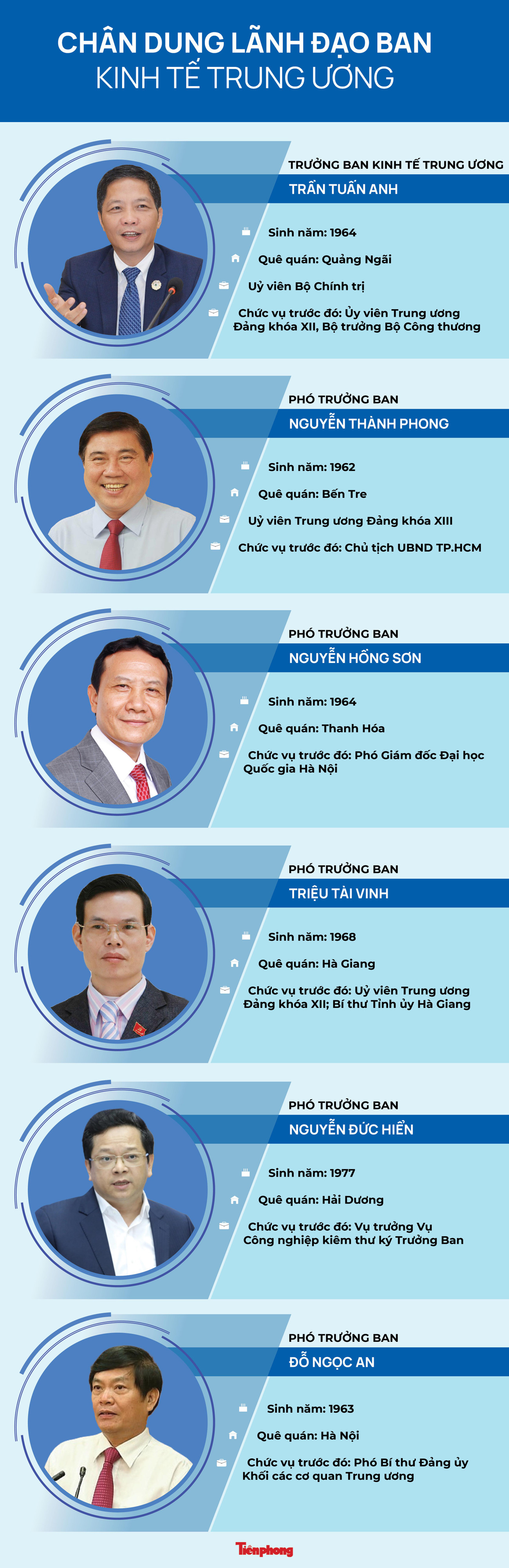 CHÂN DUNG LÃNH ĐẠO BAN
KINH TẾ TRUNG ƯƠNG

TRƯỞNG BAN KINH TẾ TRUNG ƯƠNG
TRẦN TUẤN ANH

Sinh năm: 1964
Quê quán: Quảng Ngãi
Uỷ viên Bộ Chính trị
Chức vụ trước đó: Ủy viên Trung ương Đảng khóa XII, Bộ trưởng Bộ Công thương

PHÓ TRƯỞNG BAN
NGUYỄN THÀNH PHONG

Sinh năm: 1962
Quê quán: Bến Tre
Uỷ viên Trung ương Đảng khóa XIII
Chức vụ trước đó: Chủ tịch UBND TP.HCM

PHÓ TRƯỞNG BAN
NGUYỄN HỒNG SƠN

Sinh năm: 1964
Quê quán: Thanh Hóa
Chức vụ trước đó: Phó Giám đốc Đại học Quốc gia Hà Nội

PHÓ TRƯỞNG BAN
TRIỆU TÀI VINH

Sinh năm: 1968
Quê quán: Hà Giang
Chức vụ trước đó: Uỷ viên Trung ương Đảng khóa XII; Bí thư Tỉnh ủy Hà Giang

PHÓ TRƯỞNG BAN
NGUYỄN ĐỨC HIỂN

Sinh năm: 1977
Quê quán: Hải Dương
Chức vụ trước đó: Vụ trưởng Vụ Công nghiệp kiêm thư ký Trưởng Ban

PHÓ TRƯỞNG BAN
ĐỖ NGỌC AN

Sinh năm: 1963
Quê quán: Hà Nội
Chức vụ trước đó: Phó Bí thư Đảng ủy Khối các cơ quan Trung ương

Tiền phong