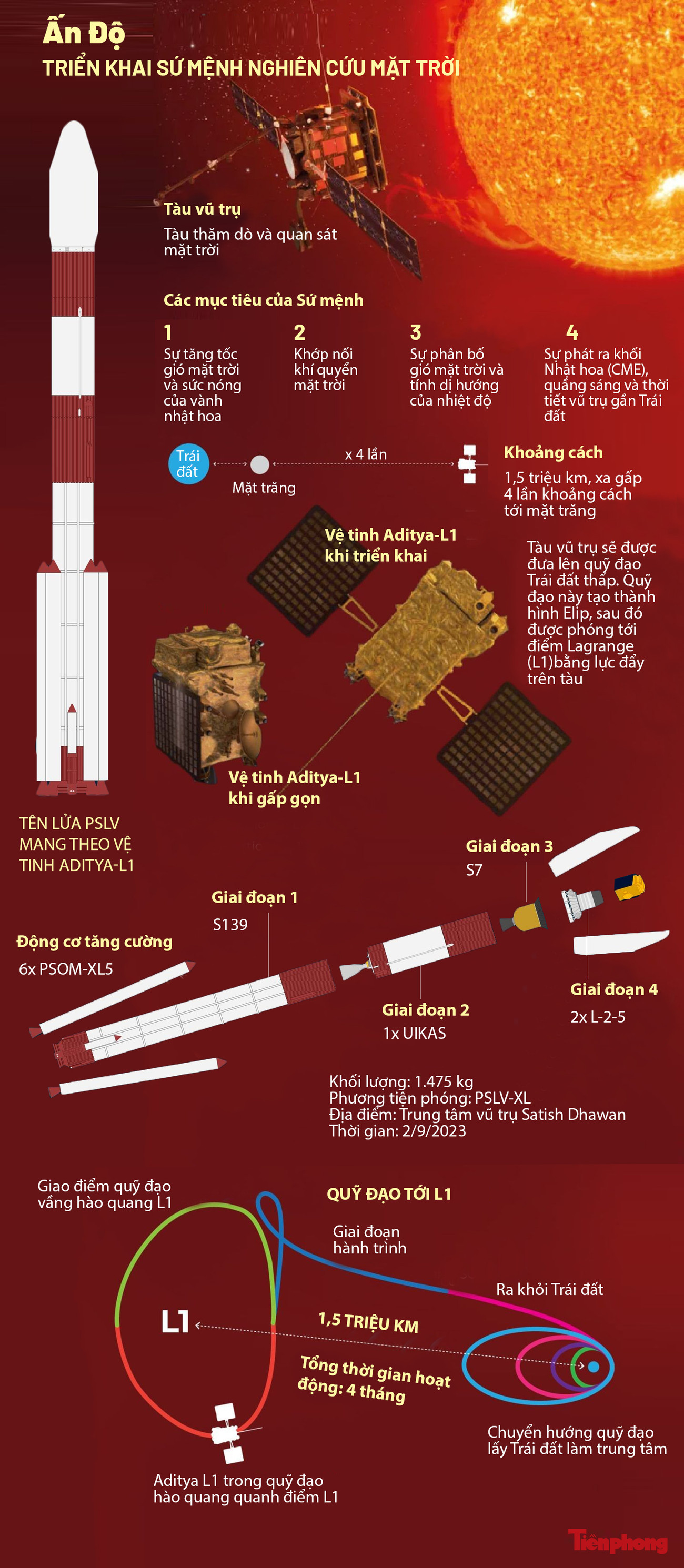 Ấn Độ
TRIỂN KHAI SỨ MỆNH NGHIÊN CỨU MẶT TRỜI

Tàu vũ trụ
Tàu thăm dò và quan sát mặt trời

Các mục tiêu của Sứ mệnh

1
Sự tăng tốc gió mặt trời và sức nóng của vành nhật hoa

2
Khớp nối khí quyển mặt trời

3
Sự phân bố gió mặt trời và tính dị hướng của nhiệt độ

4
Sự phát ra khối Nhật hoa (CME), quầng sáng và thời tiết vũ trụ gần Trái đất

Trái đất
Mặt trăng
x 4 lần

Khoảng cách
1,5 triệu km, xa gấp 4 lần khoảng cách tới mặt trăng

Vệ tinh Aditya-L1 khi triển khai

Tàu vũ trụ sẽ được đưa lên quỹ đạo Trái đất thấp. Quỹ đạo này tạo thành hình Elip, sau đó được phóng tới điểm Lagrange (L1)bằng lực đẩy trên tàu

Vệ tinh Aditya-L1 khi gấp gọn

TÊN LỬA PSLV MANG THEO VỆ TINH ADITYA-L1

Giai đoạn 3
S7

Giai đoạn 1
S139

Động cơ tăng cường
6x PSOM-XL5

Giai đoạn 2
1x UIKAS

Giai đoạn 4
2x L-2-5

Khối lượng: 1.475 kg
Phương tiện phóng: PSLV-XL
Địa điểm: Trung tâm vũ trụ Satish Dhawan
Thời gian: 2/9/2023

Giao điểm quỹ đạo vầng hào quang L1

QUỸ ĐẠO TỚI L1

Giai đoạn hành trình

Ra khỏi Trái đất

L1

1,5 TRIỆU KM

Tổng thời gian hoạt động: 4 tháng

Chuyển hướng quỹ đạo lấy Trái đất làm trung tâm

Aditya L1 trong quỹ đạo hào quang quanh điểm L1

Tiền phong