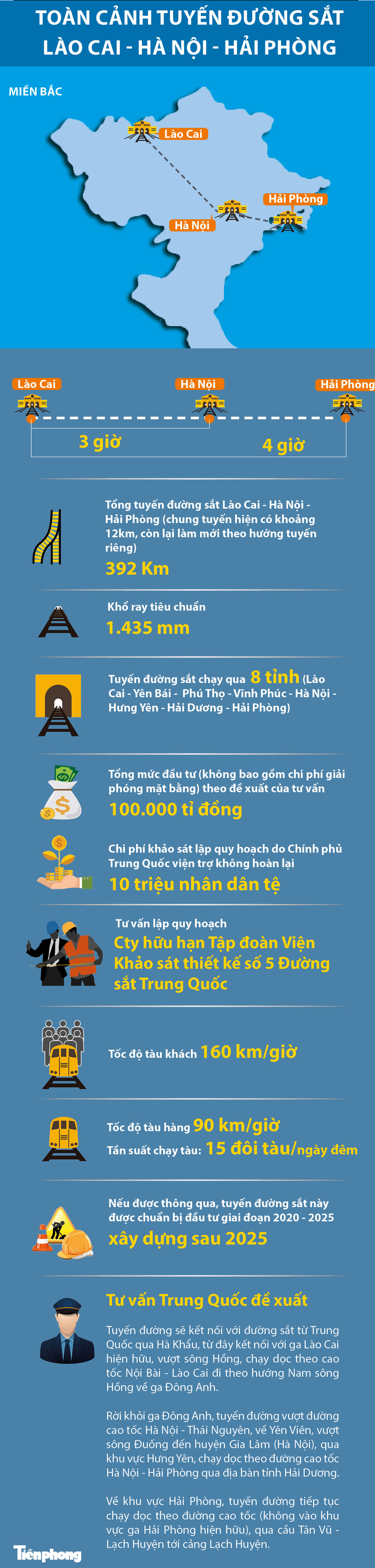 TOÀN CẢNH TUYẾN ĐƯỜNG SẮT LÀO CAI - HÀ NỘI - HẢI PHÒNG

MIỀN BẮC

Lào Cai

Hải Phòng

Hà Nội

Lào Cai

Hà Nội

Hải Phòng

3 giờ

4 giờ

Tổng tuyến đường sắt Lào Cai - Hà Nội - Hải Phòng (chung tuyến hiện có khoảng 12km, còn lại làm mới theo hướng tuyến riêng)

392 Km

Khổ ray tiêu chuẩn

1.435 mm

Tuyến đường sắt chạy qua 8 tỉnh (Lào Cai - Yên Bái - Phú Thọ - Vĩnh Phúc - Hà Nội - Hưng Yên - Hải Dương - Hải Phòng)

Tổng mức đầu tư (không bao gồm chi phí giải phóng mặt bằng) theo đề xuất của tư vấn

100.000 tỉ đồng

Chi phí khảo sát lập quy hoạch do Chính phủ Trung Quốc viện trợ không hoàn lại

10 triệu nhân dân tệ

Tư vấn lập quy hoạch

Cty hữu hạn Tập đoàn Viện Khảo sát thiết kế số 5 Đường sắt Trung Quốc

Tốc độ tàu khách 160 km/giờ

Tốc độ tàu hàng 90 km/giờ

Tần suất chạy tàu: 15 đôi tàu/ngày đêm

Nếu được thông qua, tuyến đường sắt này được chuẩn bị đầu tư giai đoạn 2020 - 2025

xây dựng sau 2025

Tư vấn Trung Quốc đề xuất

Tuyến đường sẽ kết nối với đường sắt từ Trung Quốc qua Hà Khẩu, từ đây kết nối với ga Lào Cai hiện hữu, vượt sông Hồng, chạy dọc theo cao tốc Nội Bài - Lào Cai đi theo hướng Nam sông Hồng về ga Đông Anh.

Rời khỏi ga Đông Anh, tuyến đường vượt đường cao tốc Hà Nội - Thái Nguyên, về Yên Viên, vượt sông Đuống đến huyện Gia Lâm (Hà Nội), qua khu vực Hưng Yên, chạy dọc theo đường cao tốc Hà Nội - Hải Phòng qua địa bàn tỉnh Hải Dương.

Về khu vực Hải Phòng, tuyến đường tiếp tục chạy dọc theo đường cao tốc (không vào khu vực ga Hải Phòng hiện hữu), qua cầu Tân Vũ - Lạch Huyện tới cảng Lạch Huyện.

Tiền phong