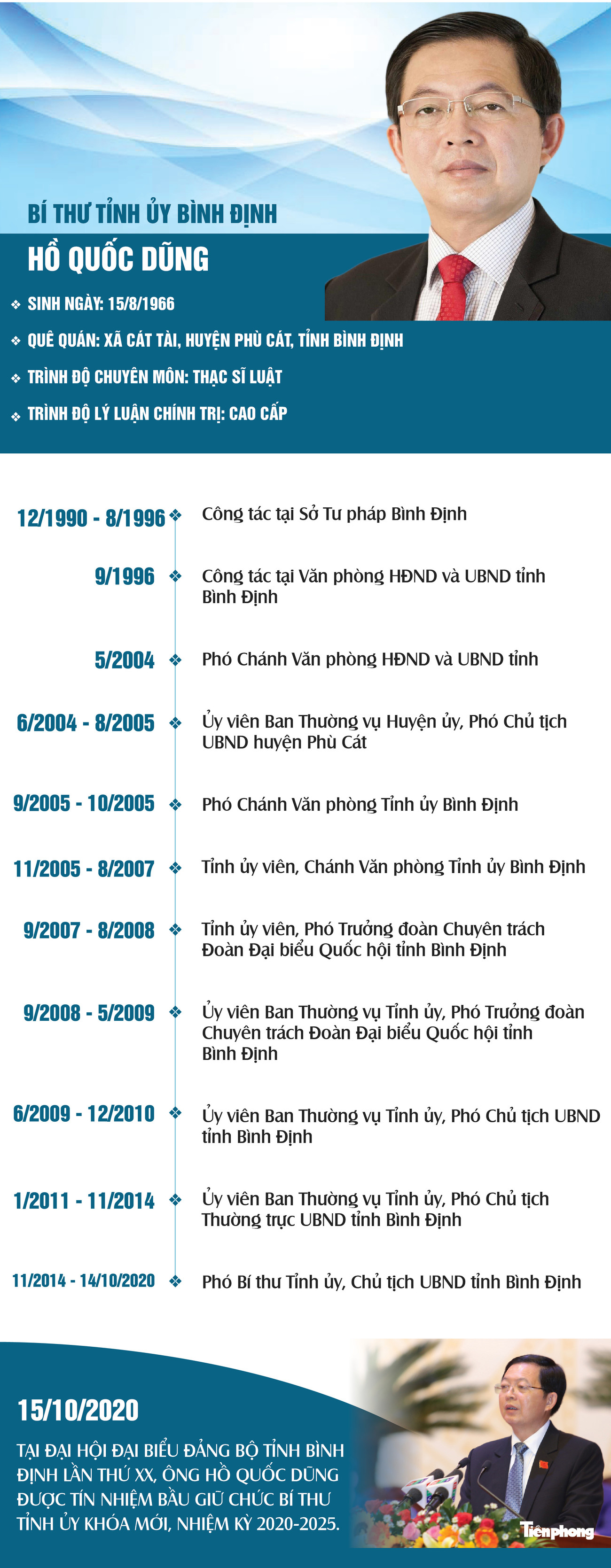 BÍ THƯ TỈNH ỦY BÌNH ĐỊNH

HỒ QUỐC DŨNG

❖ SINH NGÀY: 15/8/1966

❖ QUÊ QUÁN: XÃ CÁT TÀI, HUYỆN PHÙ CÁT, TỈNH BÌNH ĐỊNH

❖ TRÌNH ĐỘ CHUYÊN MÔN: THẠC SĨ LUẬT

❖ TRÌNH ĐỘ LÝ LUẬN CHÍNH TRỊ: CAO CẤP

12/1990 - 8/1996 ❖ Công tác tại Sở Tư pháp Bình Định

9/1996 ❖ Công tác tại Văn phòng HĐND và UBND tỉnh Bình Định

5/2004 ❖ Phó Chánh Văn phòng HĐND và UBND tỉnh

6/2004 - 8/2005 ❖ Ủy viên Ban Thường vụ Huyện ủy, Phó Chủ tịch UBND huyện Phù Cát

9/2005 - 10/2005 ❖ Phó Chánh Văn phòng Tỉnh ủy Bình Định

11/2005 - 8/2007 ❖ Tỉnh ủy viên, Chánh Văn phòng Tỉnh ủy Bình Định

9/2007 - 8/2008 ❖ Tỉnh ủy viên, Phó Trưởng đoàn Chuyên trách Đoàn Đại biểu Quốc hội tỉnh Bình Định

9/2008 - 5/2009 ❖ Ủy viên Ban Thường vụ Tỉnh ủy, Phó Trưởng đoàn Chuyên trách Đoàn Đại biểu Quốc hội tỉnh Bình Định

6/2009 - 12/2010 ❖ Ủy viên Ban Thường vụ Tỉnh ủy, Phó Chủ tịch UBND tỉnh Bình Định

1/2011 - 11/2014 ❖ Ủy viên Ban Thường vụ Tỉnh ủy, Phó Chủ tịch Thường trực UBND tỉnh Bình Định

11/2014 - 14/10/2020 ❖ Phó Bí thư Tỉnh ủy, Chủ tịch UBND tỉnh Bình Định

15/10/2020

TẠI ĐẠI HỘI ĐẠI BIỂU ĐẢNG BỘ TỈNH BÌNH ĐỊNH LẦN THỨ XX, ÔNG HỒ QUỐC DŨNG ĐƯỢC TÍN NHIỆM BẦU GIỮ CHỨC BÍ THƯ TỈNH ỦY KHÓA MỚI, NHIỆM KỲ 2020-2025.

Tiền phong