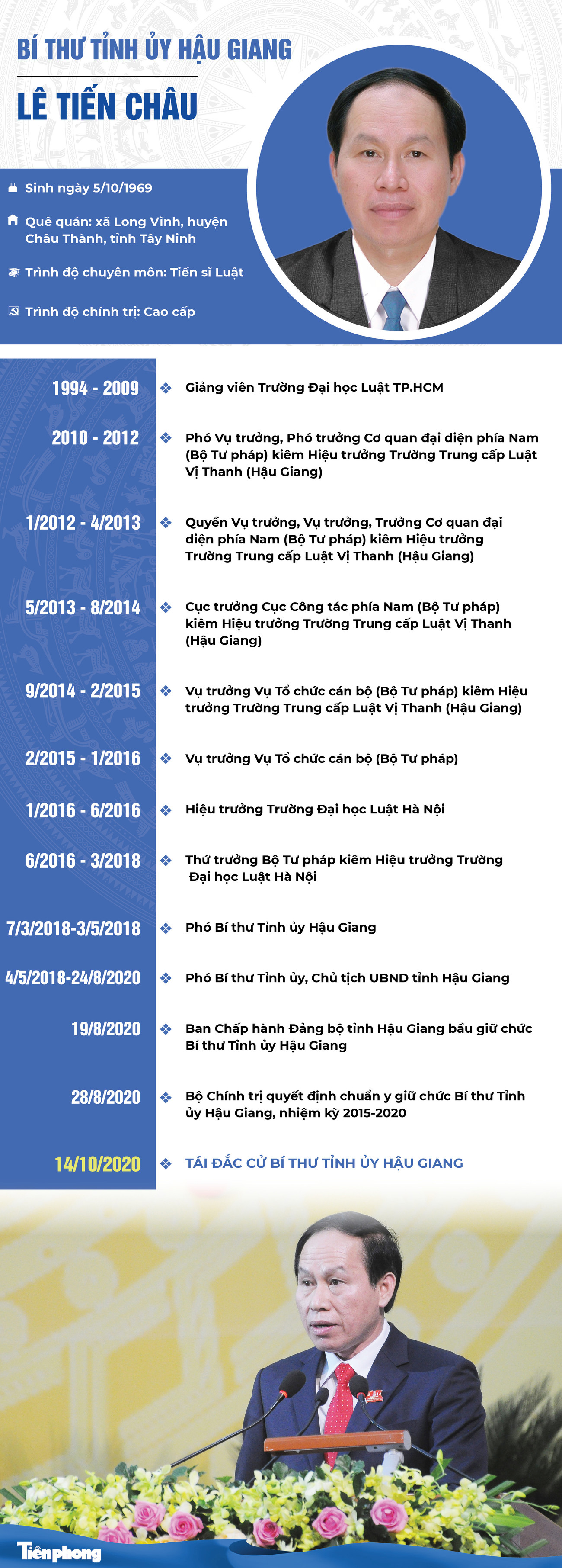 BÍ THƯ TỈNH ỦY HẬU GIANG

LÊ TIẾN CHÂU

Sinh ngày 5/10/1969

Quê quán: xã Long Vĩnh, huyện Châu Thành, tỉnh Tây Ninh

Trình độ chuyên môn: Tiến sĩ Luật

Trình độ chính trị: Cao cấp

1994 - 2009
Giảng viên Trường Đại học Luật TP.HCM

2010 - 2012
Phó Vụ trưởng, Phó trưởng Cơ quan đại diện phía Nam (Bộ Tư pháp) kiêm Hiệu trưởng Trường Trung cấp Luật Vị Thanh (Hậu Giang)

1/2012 - 4/2013
Quyền Vụ trưởng, Vụ trưởng, Trưởng Cơ quan đại diện phía Nam (Bộ Tư pháp) kiêm Hiệu trưởng Trường Trung cấp Luật Vị Thanh (Hậu Giang)

5/2013 - 8/2014
Cục trưởng Cục Công tác phía Nam (Bộ Tư pháp) kiêm Hiệu trưởng Trường Trung cấp Luật Vị Thanh (Hậu Giang)

9/2014 - 2/2015
Vụ trưởng Vụ Tổ chức cán bộ (Bộ Tư pháp) kiêm Hiệu trưởng Trường Trung cấp Luật Vị Thanh (Hậu Giang)

2/2015 - 1/2016
Vụ trưởng Vụ Tổ chức cán bộ (Bộ Tư pháp)

1/2016 - 6/2016
Hiệu trưởng Trường Đại học Luật Hà Nội

6/2016 - 3/2018
Thứ trưởng Bộ Tư pháp kiêm Hiệu trưởng Trường Đại học Luật Hà Nội

7/3/2018-3/5/2018
Phó Bí thư Tỉnh ủy Hậu Giang

4/5/2018-24/8/2020
Phó Bí thư Tỉnh ủy, Chủ tịch UBND tỉnh Hậu Giang

19/8/2020
Ban Chấp hành Đảng bộ tỉnh Hậu Giang bầu giữ chức Bí thư Tỉnh ủy Hậu Giang

28/8/2020
Bộ Chính trị quyết định chuẩn y giữ chức Bí thư Tỉnh ủy Hậu Giang, nhiệm kỳ 2015-2020

14/10/2020
TÁI ĐẮC CỬ BÍ THƯ TỈNH ỦY HẬU GIANG

Tiền phong