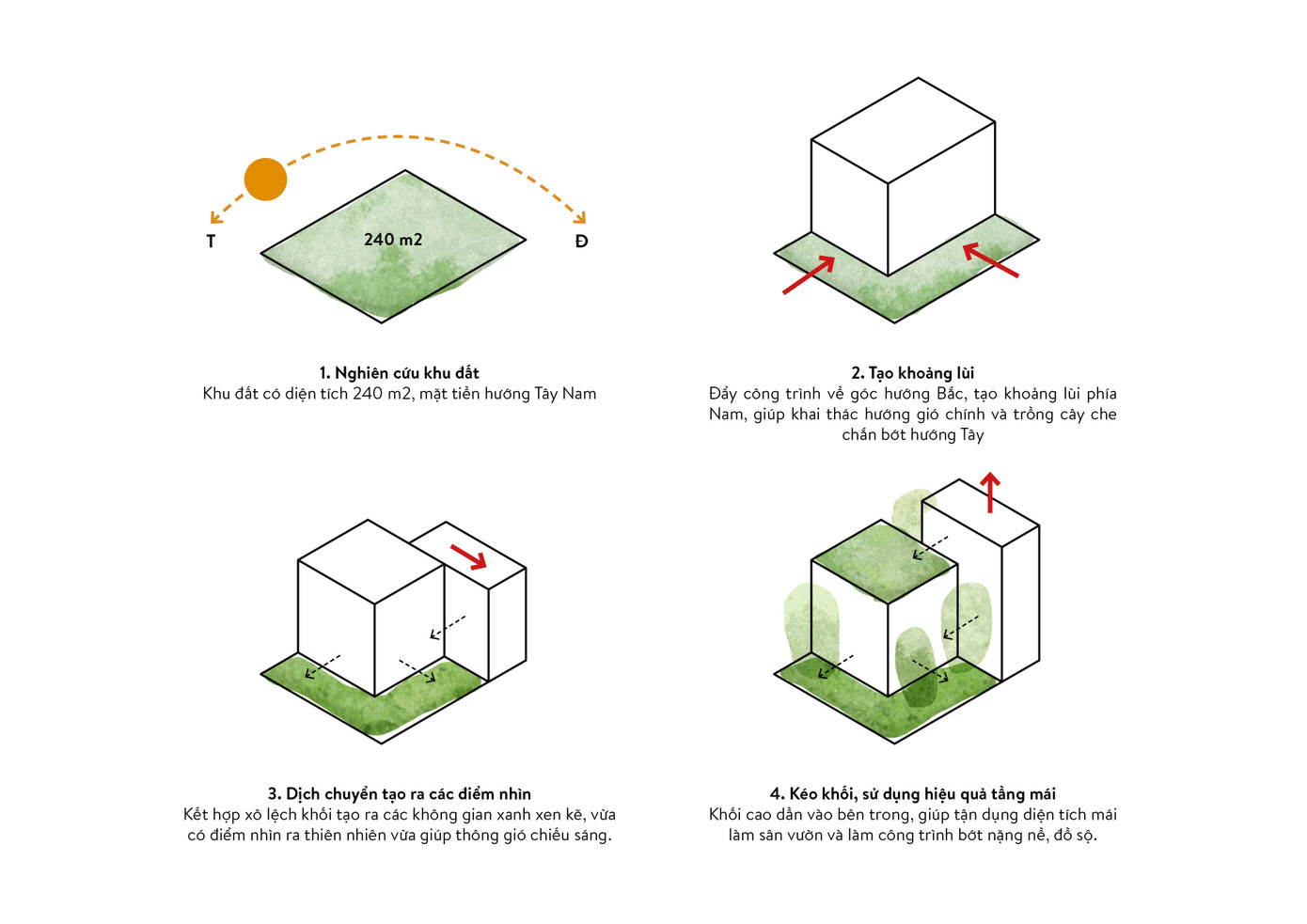 T

240 m2

Đ

1. Nghiên cứu khu đất
Khu đất có diện tích 240 m2, mặt tiền hướng Tây Nam

2. Tạo khoảng lùi
Đẩy công trình về góc hướng Bắc, tạo khoảng lùi phía Nam, giúp khai thác hướng gió chính và trồng cây che chắn bớt hướng Tây

3. Dịch chuyển tạo ra các điểm nhìn
Kết hợp xô lệch khối tạo ra các không gian xanh xen kẽ, vừa có điểm nhìn ra thiên nhiên vừa giúp thông gió chiếu sáng.

4. Kéo khối, sử dụng hiệu quả tầng mái
Khối cao dần vào bên trong, giúp tận dụng diện tích mái làm sân vườn và làm công trình bớt nặng nề, đồ sộ.