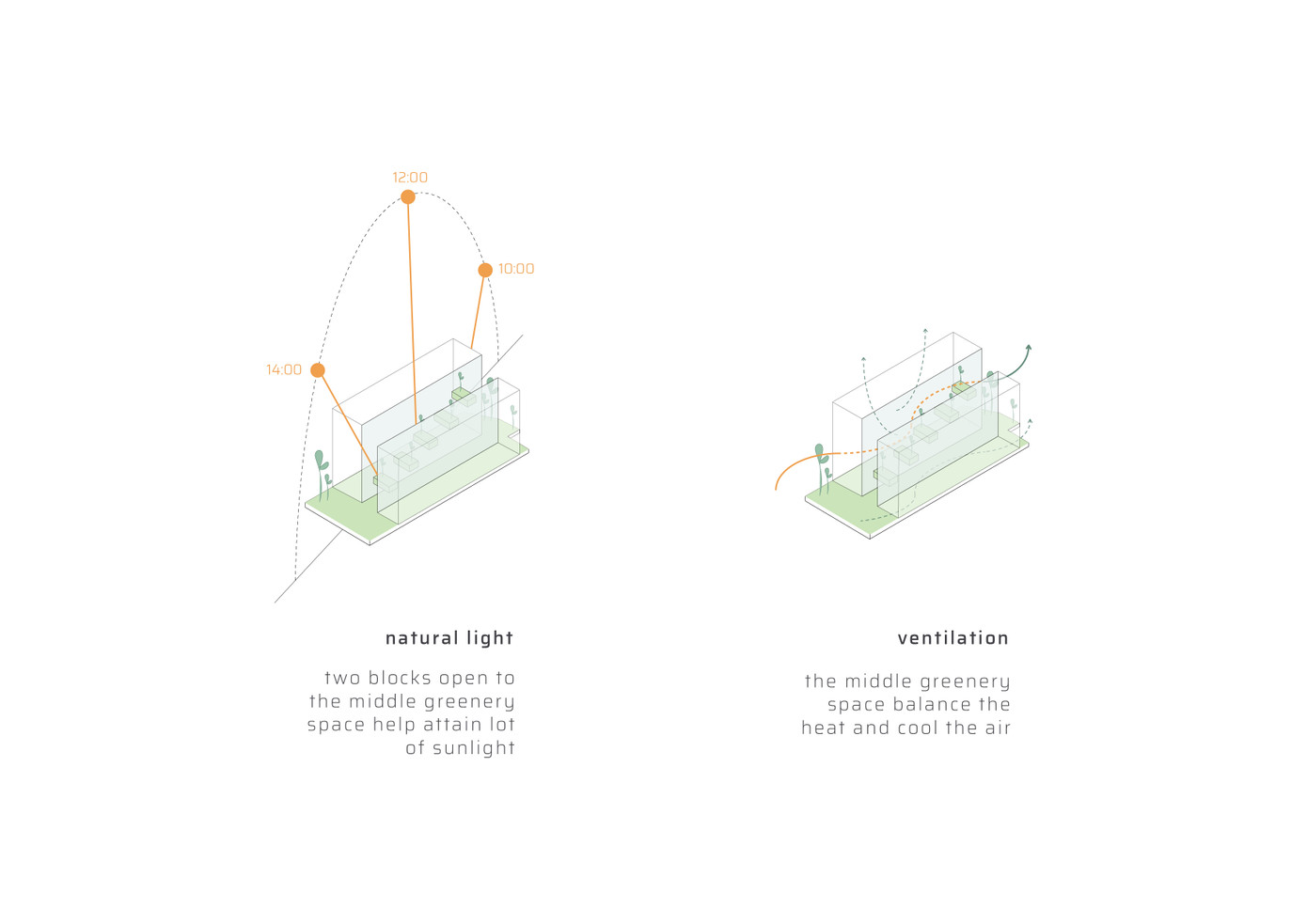 12:00

10:00

14:00

natural light

two blocks open to the middle greenery space help attain lot of sunlight

ventilation

the middle greenery space balance the heat and cool the air