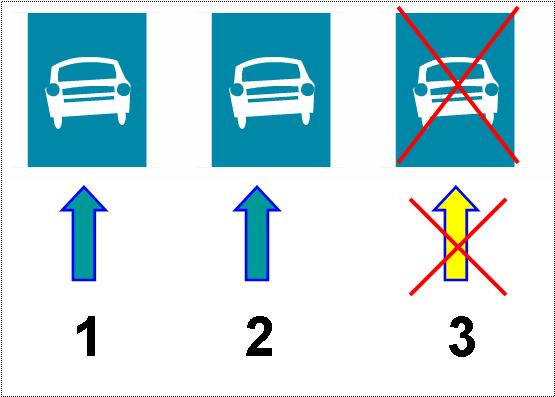 1

2

3