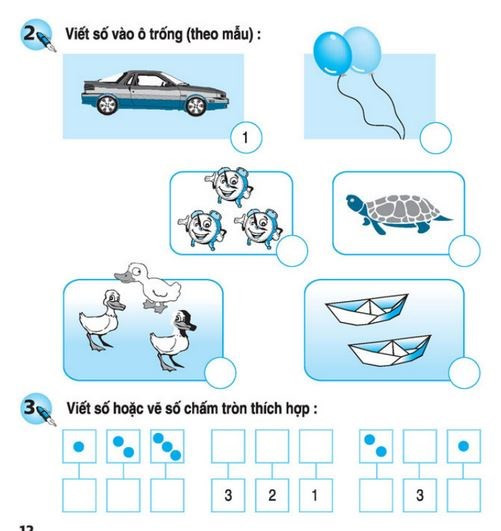 2 Viết số vào ô trống (theo mẫu) :

1

3 Viết số hoặc vẽ số chấm tròn thích hợp :

3 2 1

3

12