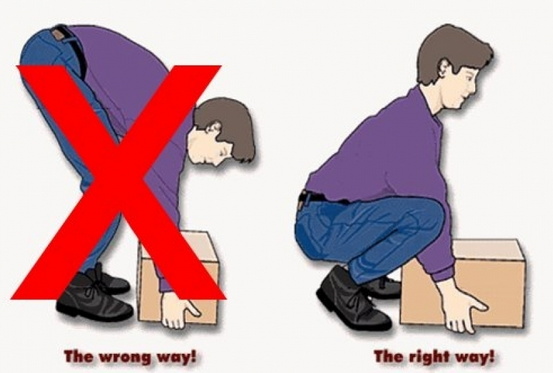 The wrong way!

The right way!