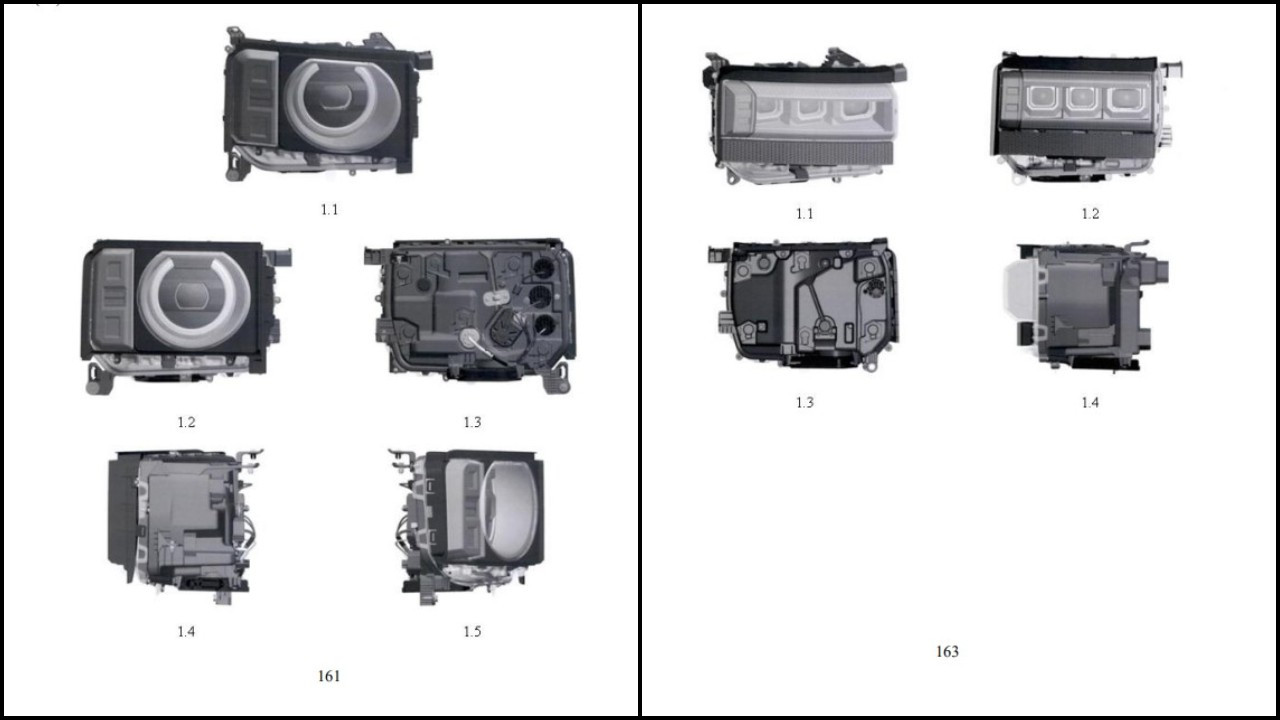 1.1

1.2

1.3

1.4

1.5

161

1.1

1.2

1.3

1.4

163