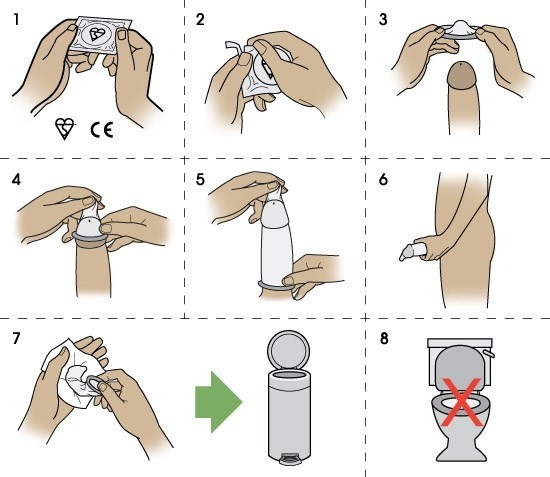 1

CE

2

3

4

5

6

7

8