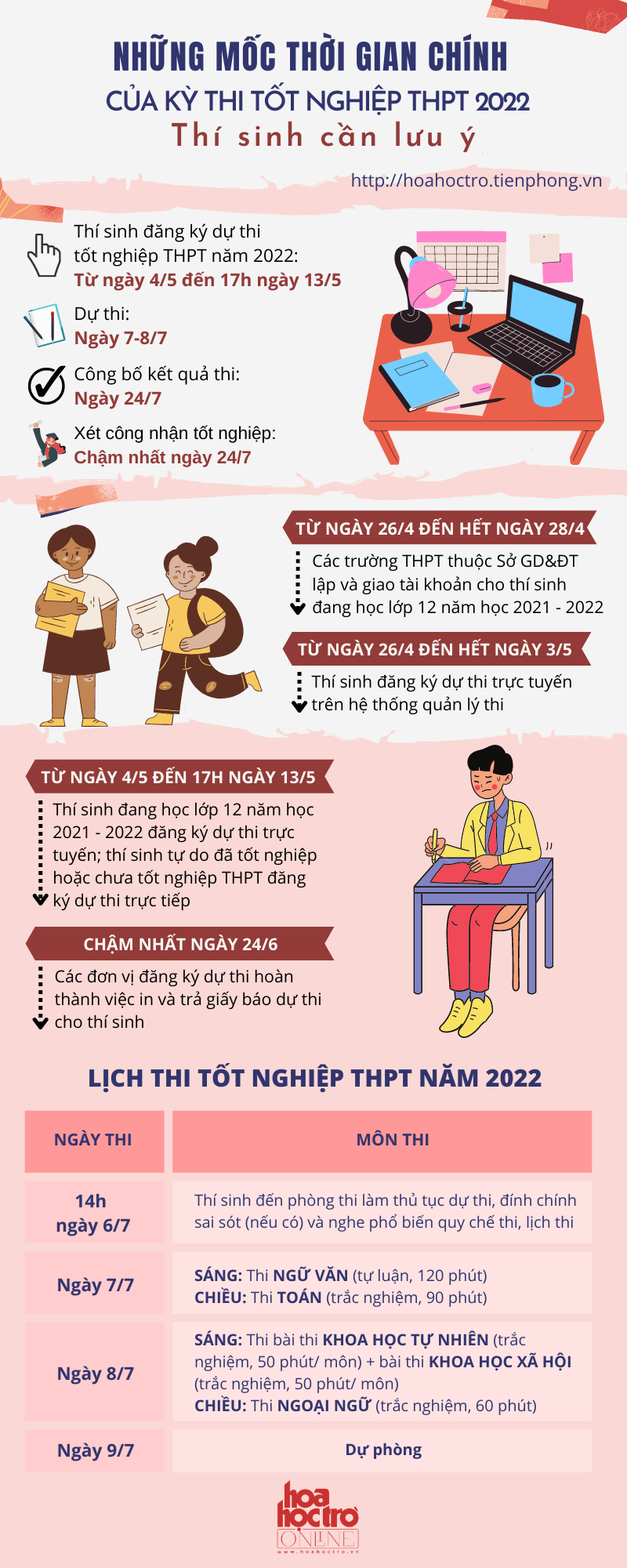 NHỮNG MỐC THỜI GIAN CHÍNH
CỦA KỲ THI TỐT NGHIỆP THPT 2022
Thí sinh cần lưu ý

http://hoahoctro.tienphong.vn

Thí sinh đăng ký dự thi tốt nghiệp THPT năm 2022:
Từ ngày 4/5 đến 17h ngày 13/5

Dự thi:
Ngày 7-8/7

Công bố kết quả thi:
Ngày 24/7

Xét công nhận tốt nghiệp:
Chậm nhất ngày 24/7

TỪ NGÀY 26/4 ĐẾN HẾT NGÀY 28/4
Các trường THPT thuộc Sở GD&ĐT lập và giao tài khoản cho thí sinh đang học lớp 12 năm học 2021 - 2022

TỪ NGÀY 26/4 ĐẾN HẾT NGÀY 3/5
Thí sinh đăng ký dự thi trực tuyến trên hệ thống quản lý thi

TỪ NGÀY 4/5 ĐẾN 17H NGÀY 13/5
Thí sinh đang học lớp 12 năm học 2021 - 2022 đăng ký dự thi trực tuyến; thí sinh tự do đã tốt nghiệp hoặc chưa tốt nghiệp THPT đăng ký dự thi trực tiếp

CHẬM NHẤT NGÀY 24/6
Các đơn vị đăng ký dự thi hoàn thành việc in và trả giấy báo dự thi cho thí sinh

LỊCH THI TỐT NGHIỆP THPT NĂM 2022

| NGÀY THI | MÔN THI |
|---|---|
| 14h ngày 6/7 | Thí sinh đến phòng thi làm thủ tục dự thi, đính chính sai sót (nếu có) và nghe phổ biến quy chế thi, lịch thi |
| Ngày 7/7 | SÁNG: Thi NGỮ VĂN (tự luận, 120 phút) CHIỀU: Thi TOÁN (trắc nghiệm, 90 phút) |
| Ngày 8/7 | SÁNG: Thi bài thi KHOA HỌC TỰ NHIÊN (trắc nghiệm, 50 phút/ môn) + bài thi KHOA HỌC XÃ HỘI (trắc nghiệm, 50 phút/ môn) CHIỀU: Thi NGOẠI NGỮ (trắc nghiệm, 60 phút) |
| Ngày 9/7 | Dự phòng |

hoa học trò ONLINE
www.hoahoctro.vn