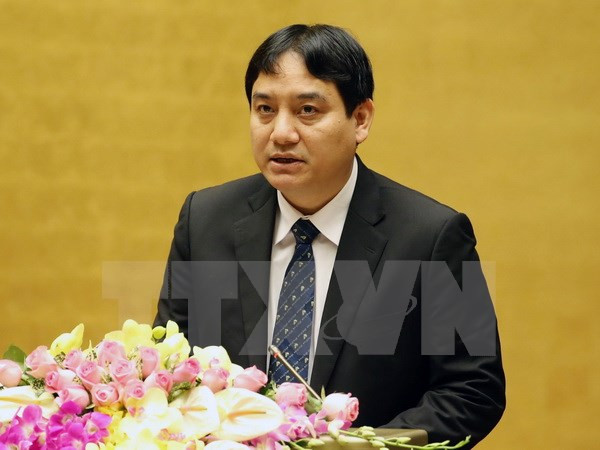 TTXVN