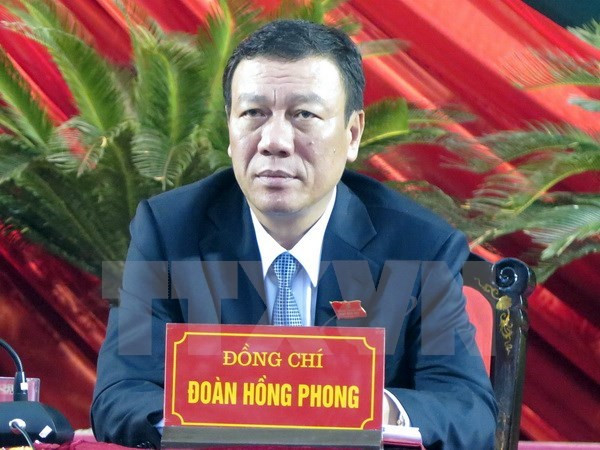 TTXVN

ĐỒNG CHÍ
ĐOÀN HỒNG PHONG