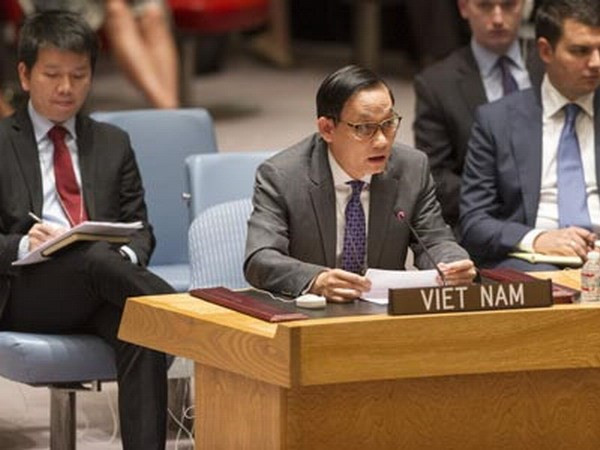 VIET NAM