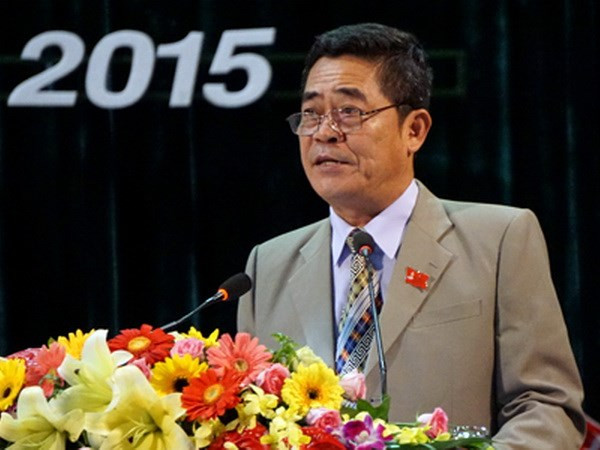 2015