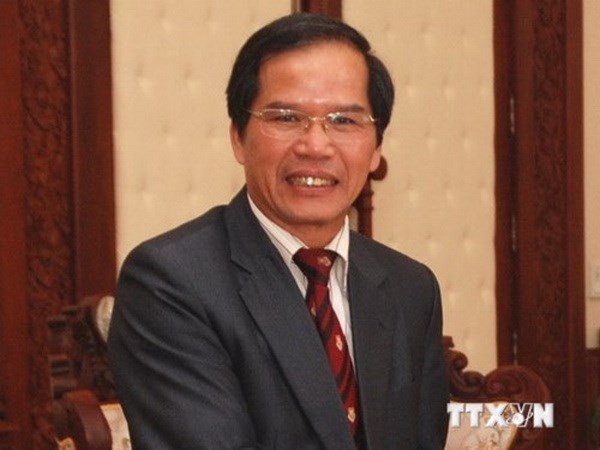 TTXVN