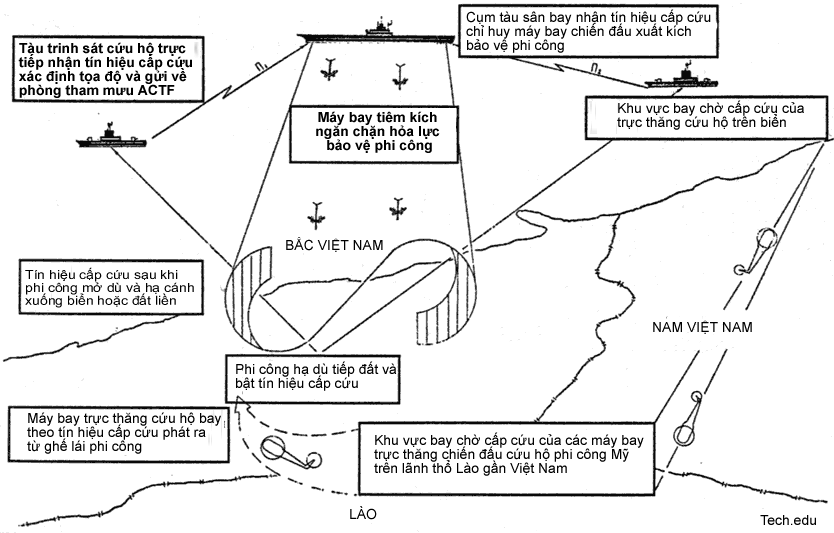 Tàu trinh sát cứu hộ trực tiếp nhận tín hiệu cấp cứu xác định tọa độ và gửi về phòng tham mưu ACTF

Cụm tàu sân bay nhận tín hiệu cấp cứu chỉ huy máy bay chiến đấu xuất kích bảo vệ phi công

Máy bay tiêm kích ngăn chặn hỏa lực bảo vệ phi công

Khu vực bay chờ cấp cứu của trực thăng cứu hộ trên biển

BẮC VIỆT NAM

Tín hiệu cấp cứu sau khi phi công mở dù và hạ cánh xuống biển hoặc đất liền

NAM VIỆT NAM

Phi công hạ dù tiếp đất và bật tín hiệu cấp cứu

Máy bay trực thăng cứu hộ bay theo tín hiệu cấp cứu phát ra từ ghế lái phi công

Khu vực bay chờ cấp cứu của các máy bay trực thăng chiến đấu cứu hộ phi công Mỹ trên lãnh thổ Lào gần Việt Nam

LÀO

Tech.edu