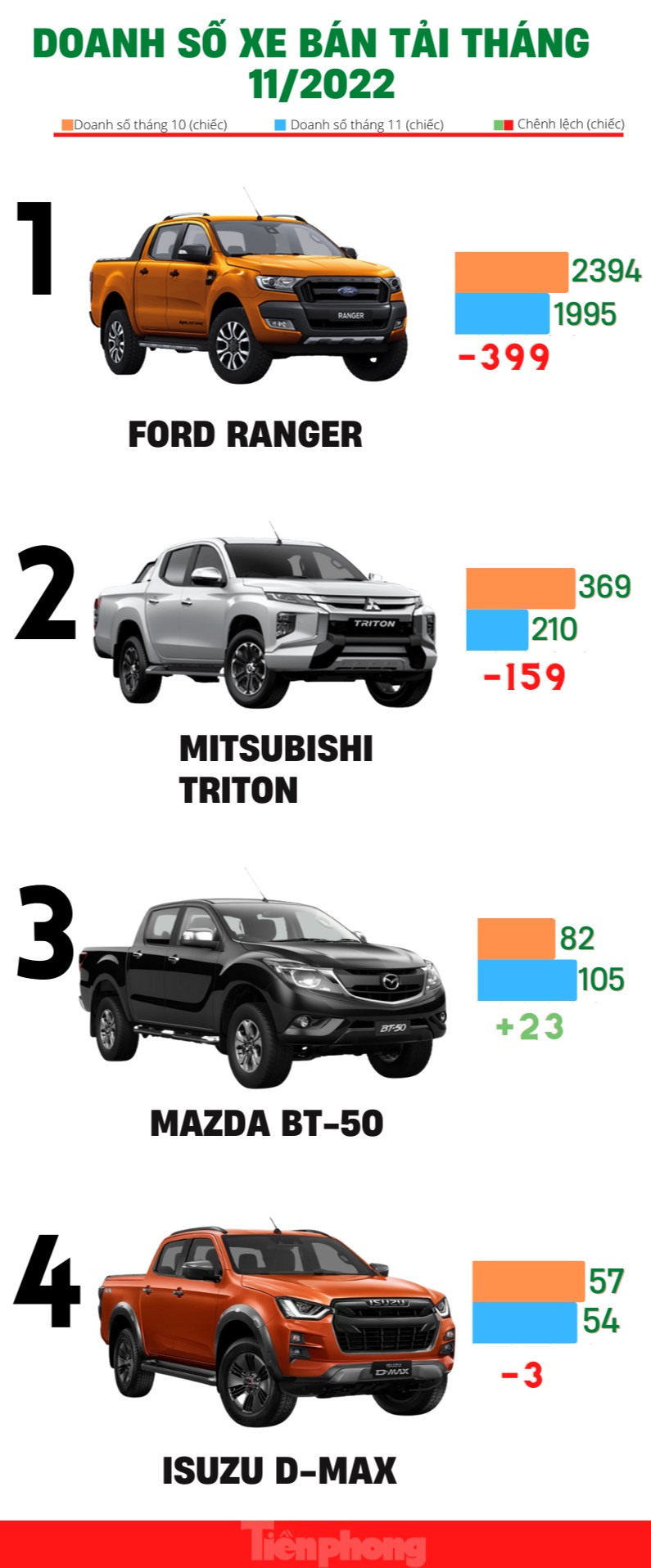 DOANH SỐ XE BÁN TẢI THÁNG 11/2022

Doanh số tháng 10 (chiếc) Doanh số tháng 11 (chiếc) Chênh lệch (chiếc)

1

RANGER

2394
1995
-399

FORD RANGER

2

TRITON

369
210
-159

MITSUBISHI TRITON

3

BT-50

82
105
+23

MAZDA BT-50

4

ISUZU

D-MAX

57
54
-3

ISUZU D-MAX

Tiền phong