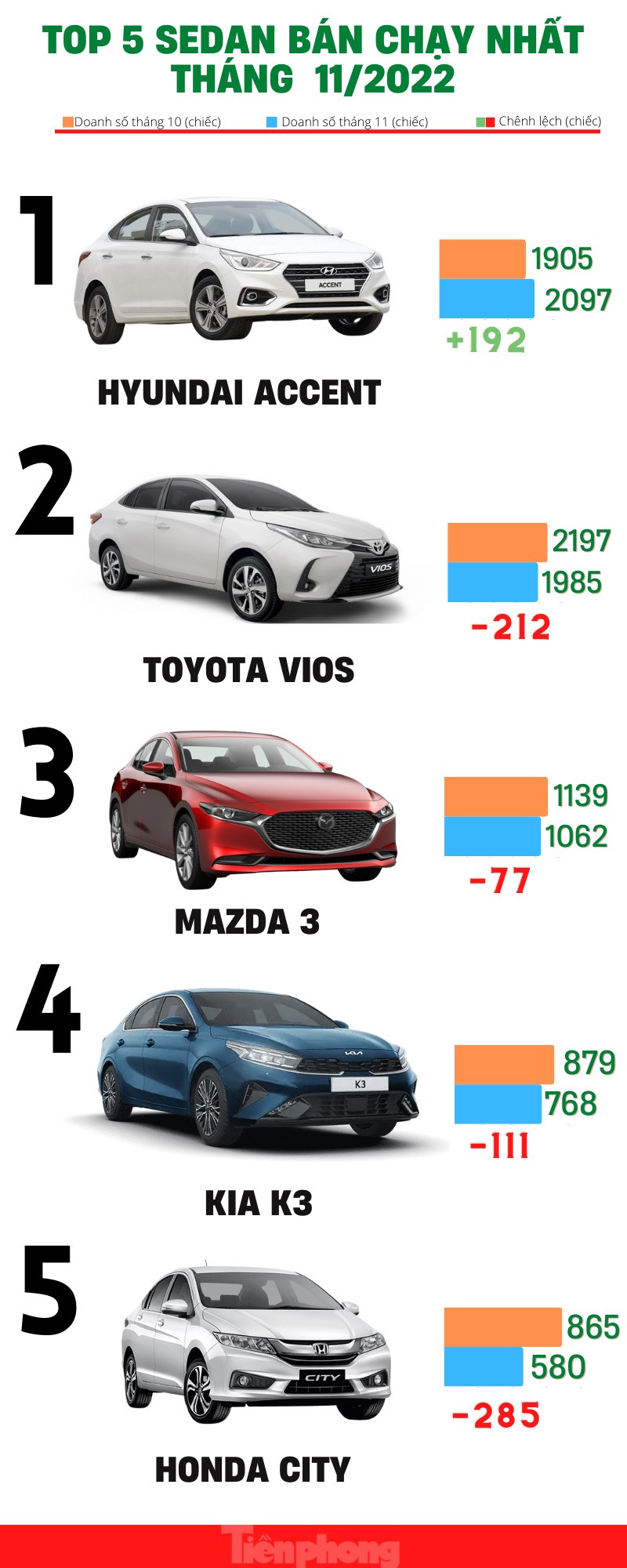 TOP 5 SEDAN BÁN CHẠY NHẤT THÁNG 11/2022

Doanh số tháng 10 (chiếc) Doanh số tháng 11 (chiếc) Chênh lệch (chiếc)

1
ACCENT
1905
2097
+192
HYUNDAI ACCENT

2
VIOS
2197
1985
-212
TOYOTA VIOS

3
1139
1062
-77
MAZDA 3

4
K3
879
768
-111
KIA K3

5
CITY
865
580
-285
HONDA CITY

Tiền phong