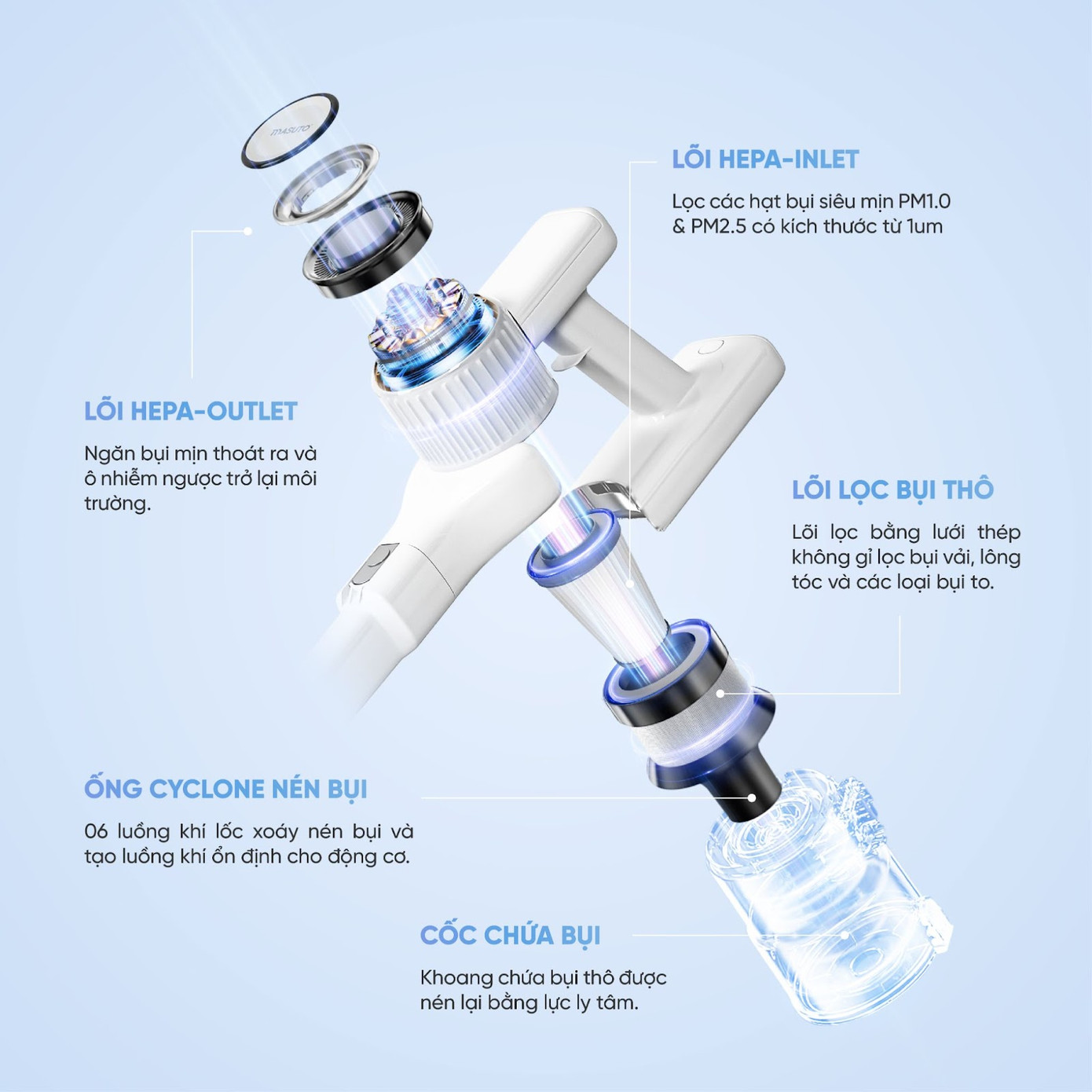 MASUTO

LÕI HEPA-INLET

Lọc các hạt bụi siêu mịn PM1.0 & PM2.5 có kích thước từ 1um

LÕI HEPA-OUTLET

Ngăn bụi mịn thoát ra và ô nhiễm ngược trở lại môi trường.

LÕI LỌC BỤI THÔ

Lõi lọc bằng lưới thép không gỉ lọc bụi vải, lông tóc và các loại bụi to.

ỐNG CYCLONE NÉN BỤI

06 luồng khí lốc xoáy nén bụi và tạo luồng khí ổn định cho động cơ.

CỐC CHỨA BỤI

Khoang chứa bụi thô được nén lại bằng lực ly tâm.