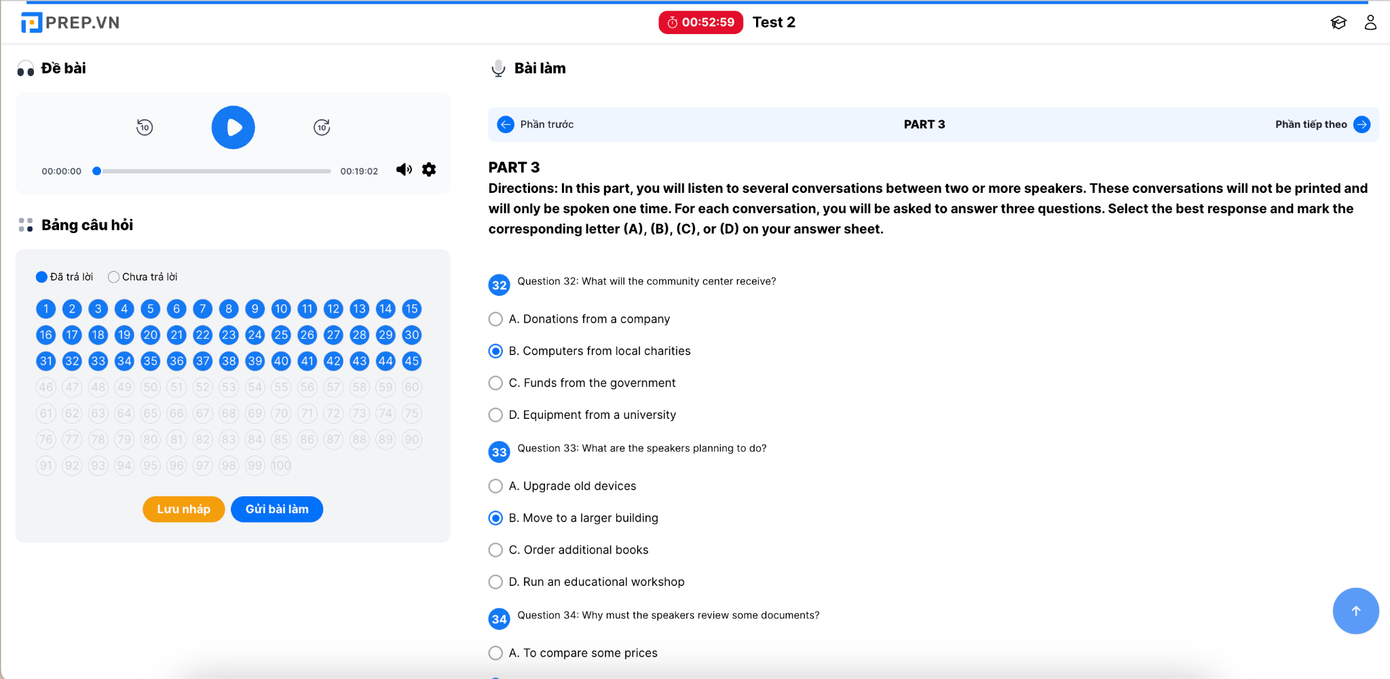 PREP.VN

00:52:59 Test 2

Đề bài

10 10

00:00:00 00:19:02

Bảng câu hỏi

Đã trả lời Chưa trả lời

1 2 3 4 5 6 7 8 9 10 11 12 13 14 15
16 17 18 19 20 21 22 23 24 25 26 27 28 29 30
31 32 33 34 35 36 37 38 39 40 41 42 43 44 45
46 47 48 49 50 51 52 53 54 55 56 57 58 59 60
61 62 63 64 65 66 67 68 69 70 71 72 73 74 75
76 77 78 79 80 81 82 83 84 85 86 87 88 89 90
91 92 93 94 95 96 97 98 99 100

Lưu nháp Gửi bài làm

Bài làm

Phần trước PART 3 Phần tiếp theo

PART 3

Directions: In this part, you will listen to several conversations between two or more speakers. These conversations will not be printed and will only be spoken one time. For each conversation, you will be asked to answer three questions. Select the best response and mark the corresponding letter (A), (B), (C), or (D) on your answer sheet.

32 Question 32: What will the community center receive?

A. Donations from a company

B. Computers from local charities

C. Funds from the government

D. Equipment from a university

33 Question 33: What are the speakers planning to do?

A. Upgrade old devices

B. Move to a larger building

C. Order additional books

D. Run an educational workshop

34 Question 34: Why must the speakers review some documents?

A. To compare some prices