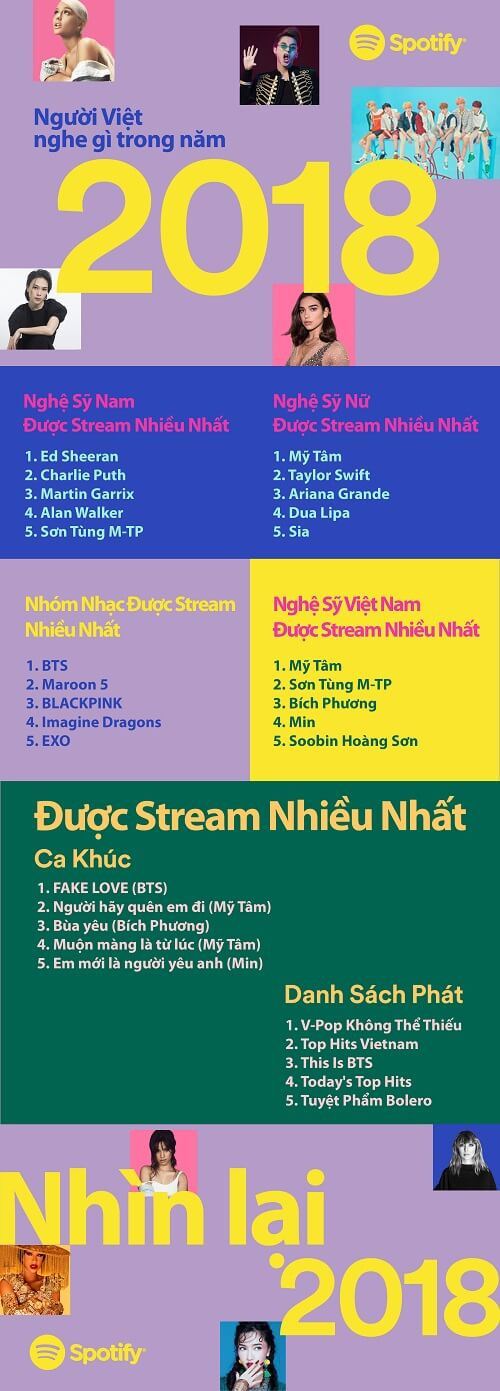 Spotify

Người Việt nghe gì trong năm

2018

Nghệ Sỹ Nam Được Stream Nhiều Nhất

1. Ed Sheeran
2. Charlie Puth
3. Martin Garrix
4. Alan Walker
5. Sơn Tùng M-TP

Nghệ Sỹ Nữ Được Stream Nhiều Nhất

1. Mỹ Tâm
2. Taylor Swift
3. Ariana Grande
4. Dua Lipa
5. Sia

Nhóm Nhạc Được Stream Nhiều Nhất

1. BTS
2. Maroon 5
3. BLACKPINK
4. Imagine Dragons
5. EXO

Nghệ Sỹ Việt Nam Được Stream Nhiều Nhất

1. Mỹ Tâm
2. Sơn Tùng M-TP
3. Bích Phương
4. Min
5. Soobin Hoàng Sơn

Được Stream Nhiều Nhất

Ca Khúc

1. FAKE LOVE (BTS)
2. Người hãy quên em đi (Mỹ Tâm)
3. Bùa yêu (Bích Phương)
4. Muộn màng là từ lúc (Mỹ Tâm)
5. Em mới là người yêu anh (Min)

Danh Sách Phát

1. V-Pop Không Thể Thiếu
2. Top Hits Vietnam
3. This Is BTS
4. Today's Top Hits
5. Tuyệt Phẩm Bolero

Nhìn lại 2018

Spotify