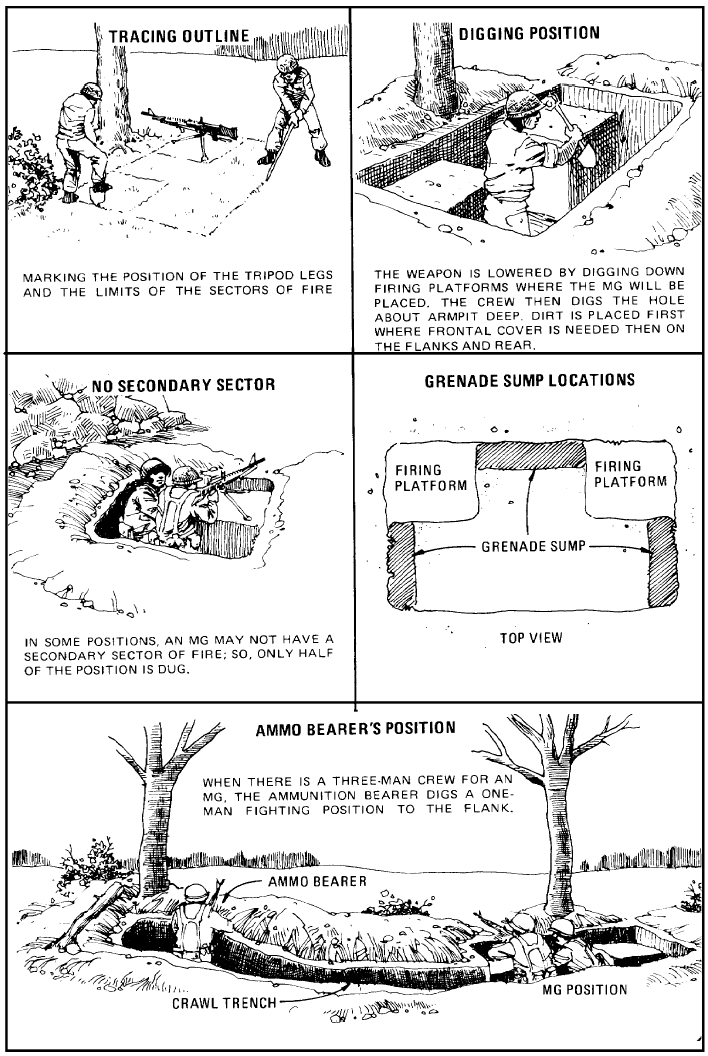 TRACING OUTLINE

MARKING THE POSITION OF THE TRIPOD LEGS AND THE LIMITS OF THE SECTORS OF FIRE

DIGGING POSITION

THE WEAPON IS LOWERED BY DIGGING DOWN FIRING PLATFORMS WHERE THE MG WILL BE PLACED. THE CREW THEN DIGS THE HOLE ABOUT ARMPIT DEEP. DIRT IS PLACED FIRST WHERE FRONTAL COVER IS NEEDED THEN ON THE FLANKS AND REAR.

NO SECONDARY SECTOR

IN SOME POSITIONS, AN MG MAY NOT HAVE A SECONDARY SECTOR OF FIRE; SO, ONLY HALF OF THE POSITION IS DUG.

GRENADE SUMP LOCATIONS

FIRING PLATFORM

FIRING PLATFORM

GRENADE SUMP

TOP VIEW

AMMO BEARER'S POSITION

WHEN THERE IS A THREE-MAN CREW FOR AN MG, THE AMMUNITION BEARER DIGS A ONE-MAN FIGHTING POSITION TO THE FLANK.

AMMO BEARER

CRAWL TRENCH

MG POSITION