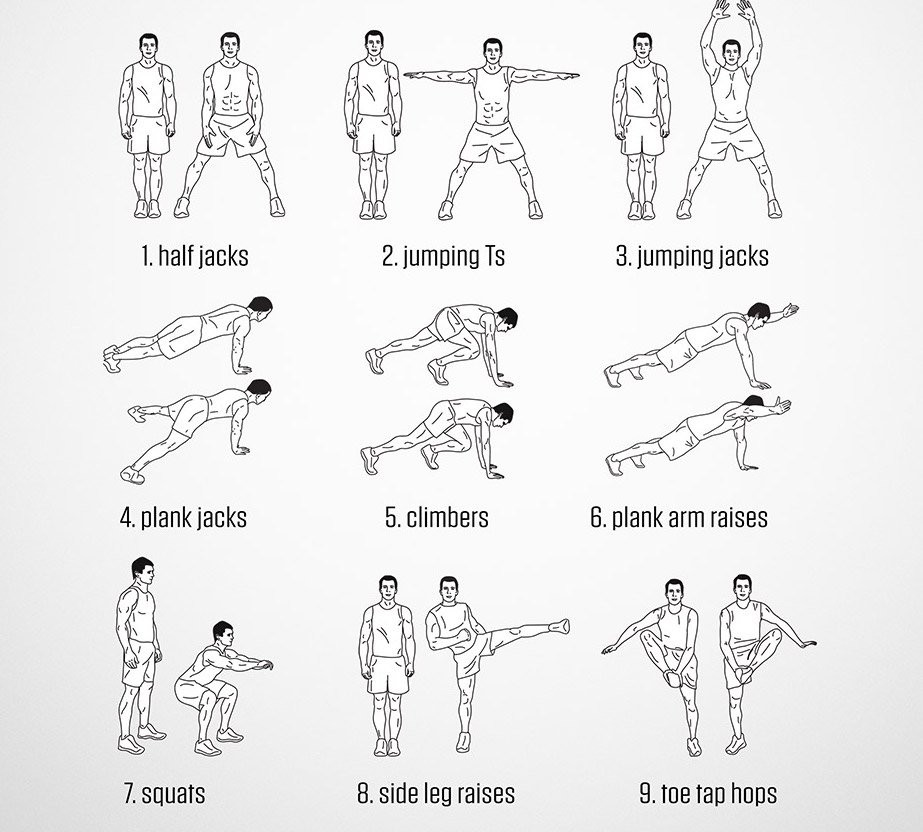 1. half jacks

2. jumping Ts

3. jumping jacks

4. plank jacks

5. climbers

6. plank arm raises

7. squats

8. side leg raises

9. toe tap hops