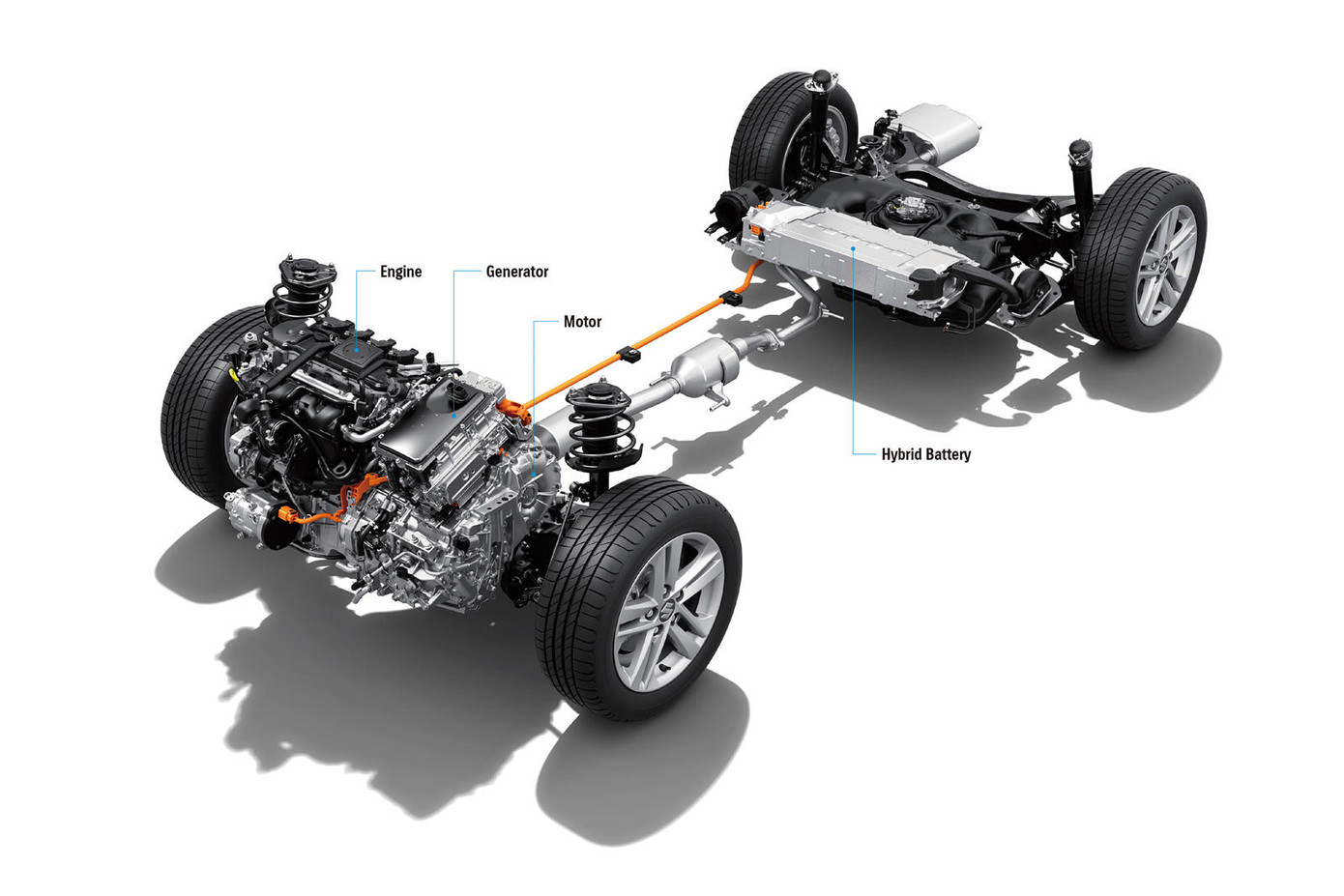 Engine
Generator
Motor
Hybrid Battery