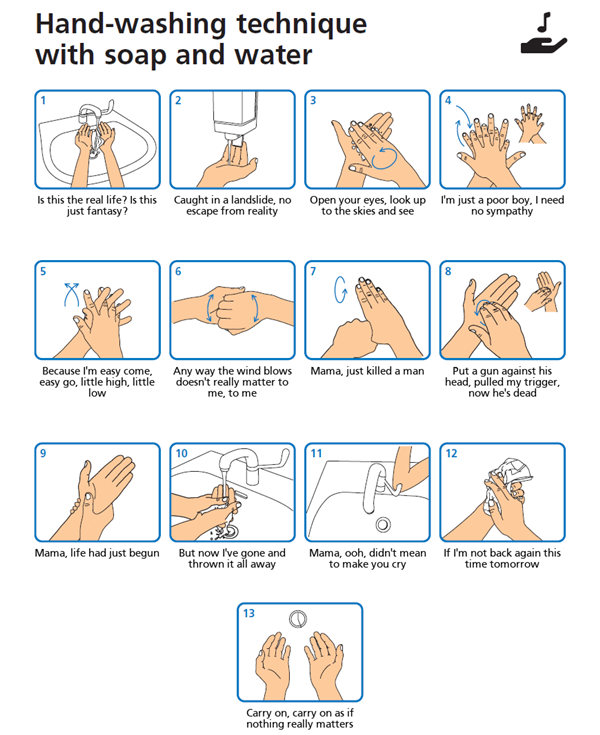 Hand-washing technique with soap and water

1
Is this the real life? Is this just fantasy?

2
Caught in a landslide, no escape from reality

3
Open your eyes, look up to the skies and see

4
I'm just a poor boy, I need no sympathy

5
Because I'm easy come, easy go, little high, little low

6
Any way the wind blows doesn't really matter to me, to me

7
Mama, just killed a man

8
Put a gun against his head, pulled my trigger, now he's dead

9
Mama, life had just begun

10
But now I've gone and thrown it all away

11
Mama, ooh, didn't mean to make you cry

12
If I'm not back again this time tomorrow

13
Carry on, carry on as if nothing really matters